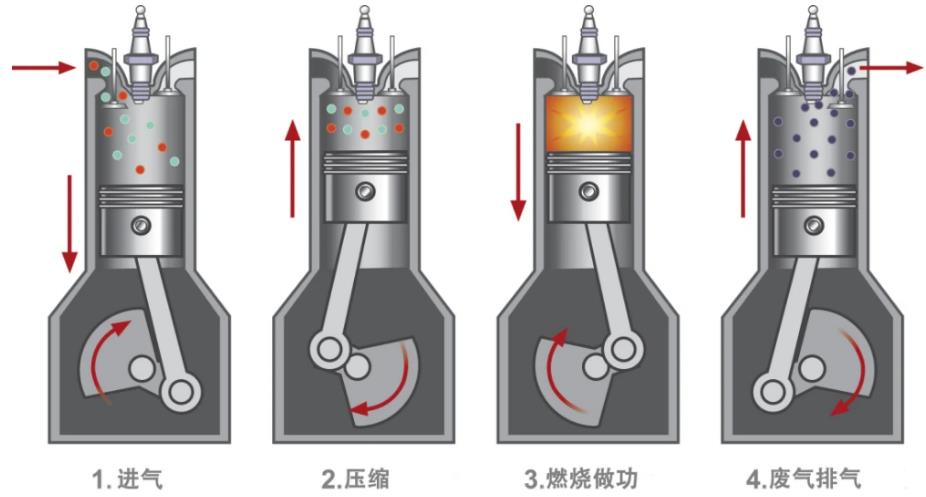 1. 进气

2.压缩

3.燃烧做功

4.废气排气